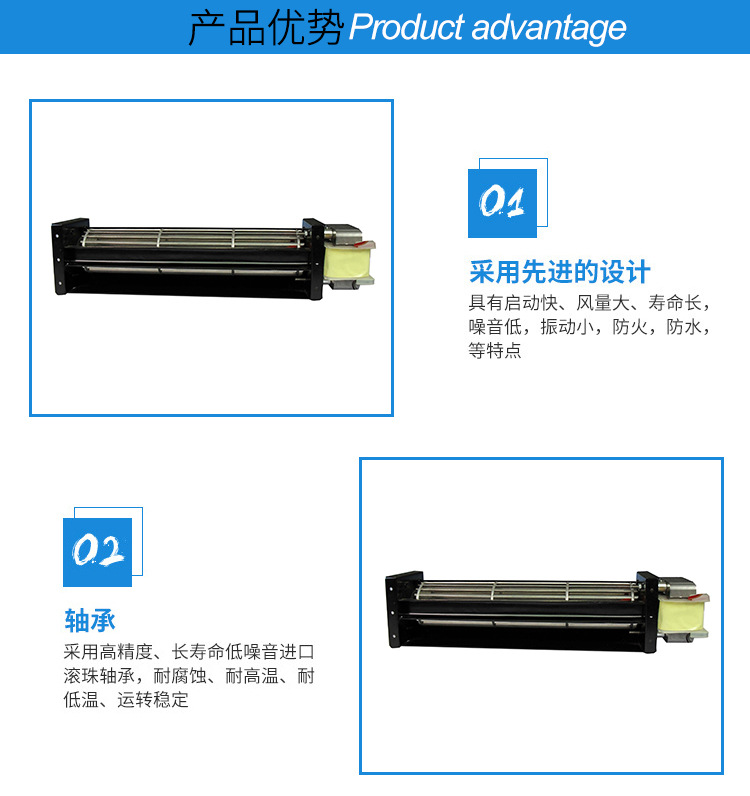 产品优势 Product advantage

01

采用先进的设计

具有启动快、风量大、寿命长，噪音低，振动小，防火，防水，等特点

02

轴承

采用高精度、长寿命低噪音进口滚珠轴承，耐腐蚀、耐高温、耐低温、运转稳定