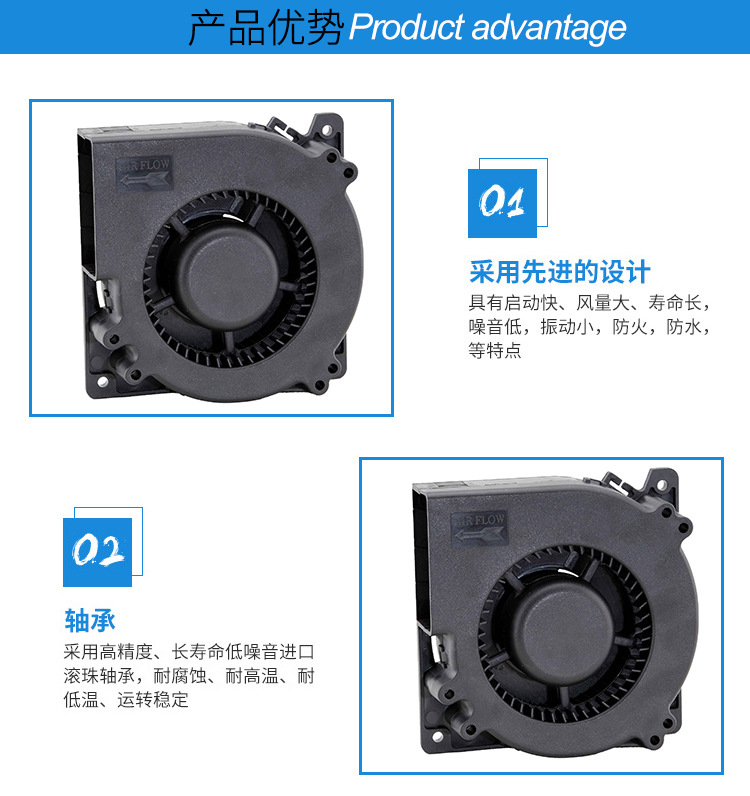 产品优势 Product advantage

AIR FLOW

01

采用先进的设计

具有启动快、风量大、寿命长，噪音低，振动小，防火，防水，等特点

02

轴承

采用高精度、长寿命低噪音进口滚珠轴承，耐腐蚀、耐高温、耐低温、运转稳定

AIR FLOW